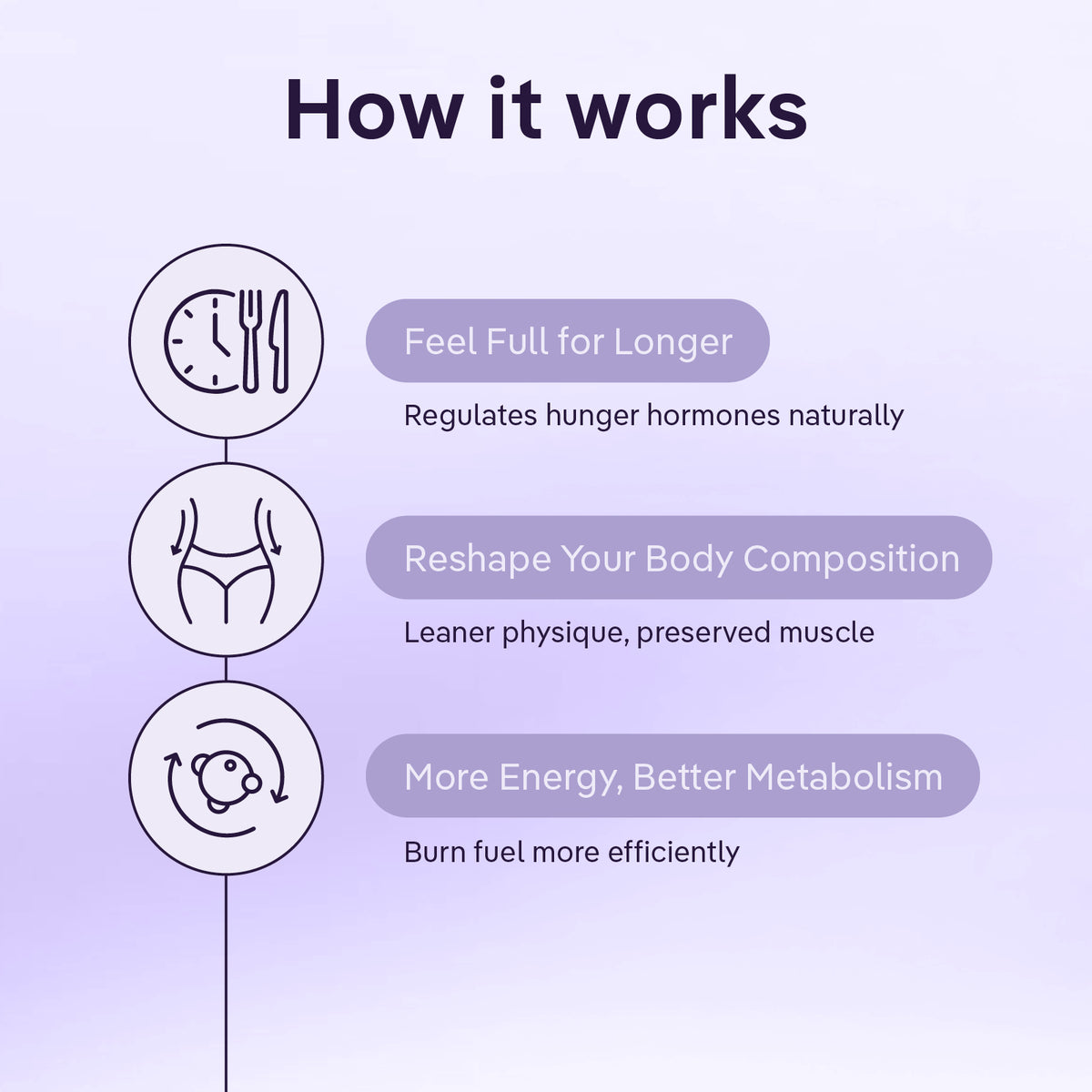 How it works

Feel Full for Longer

Regulates hunger hormones naturally

Reshape Your Body Composition

Leaner physique, preserved muscle

More Energy, Better Metabolism

Burn fuel more efficiently